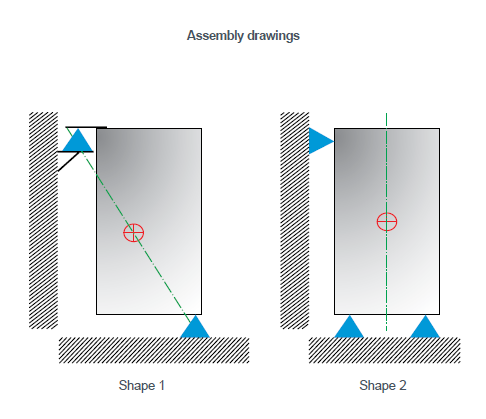 Assembly drawings

Shape 1

Shape 2